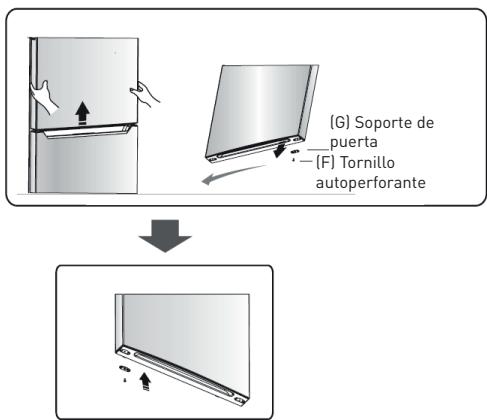 (G) Soporte de puerta
(F) Tornillo autoperforante