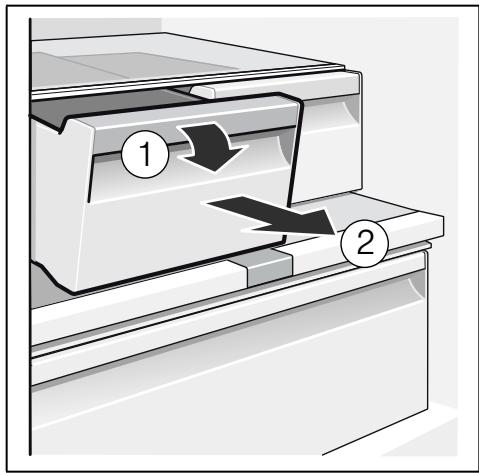 1
2