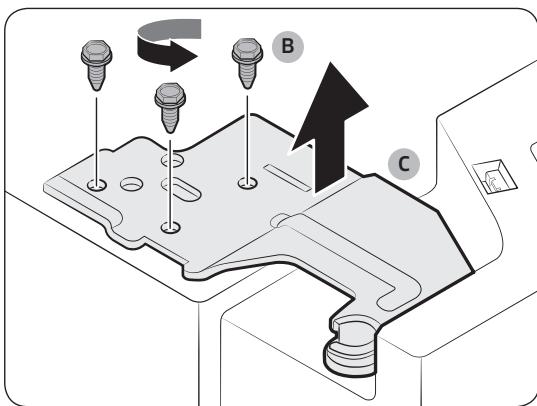 B

C