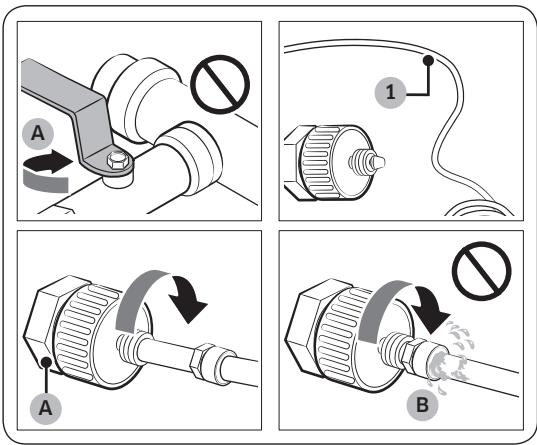 A

1

A

B