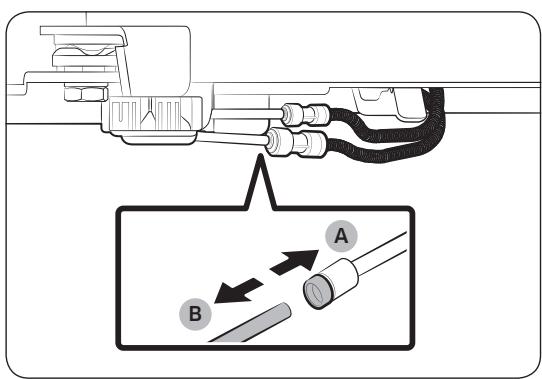 A

B