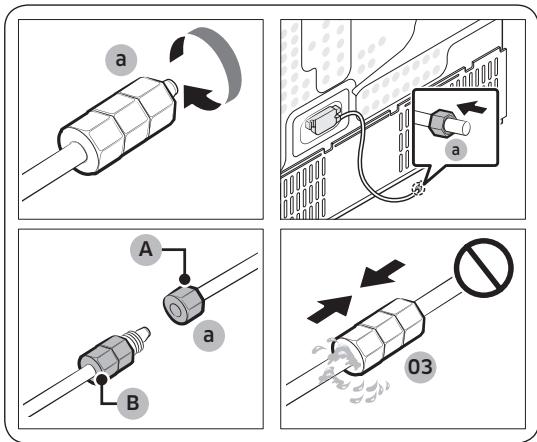 a

a

A

a

B

03