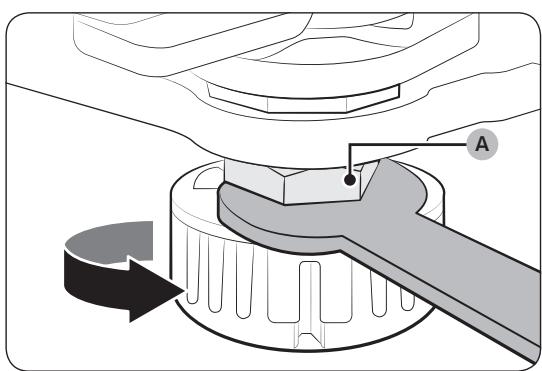 A