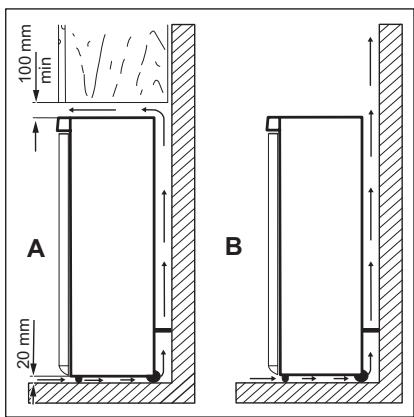 100 mm
min

A

20 mm

B