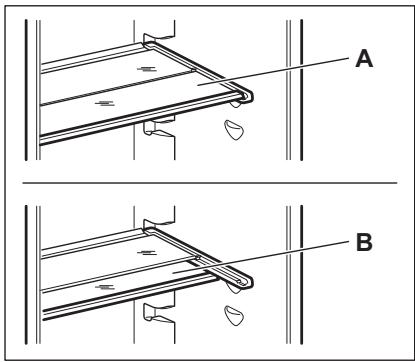 A

B