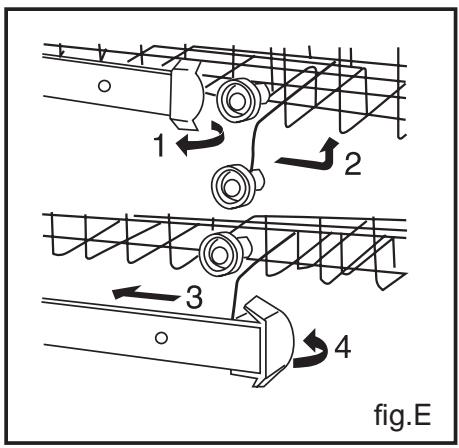 1
2
3
4
fig.E