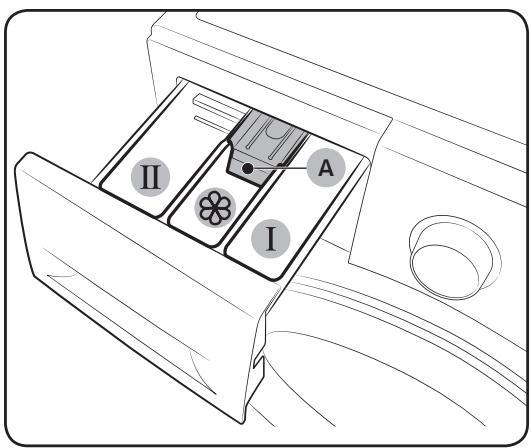 II
A
I