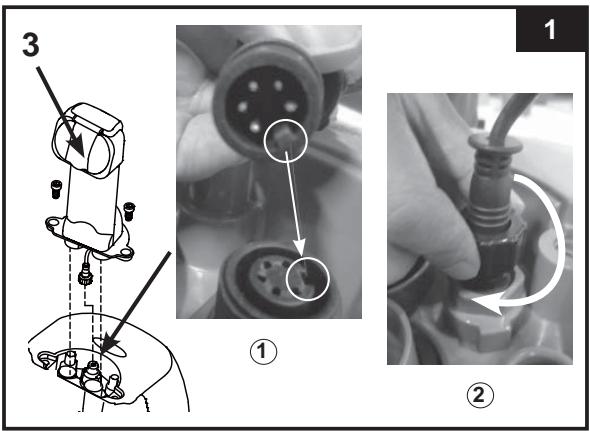 1

3

①

②