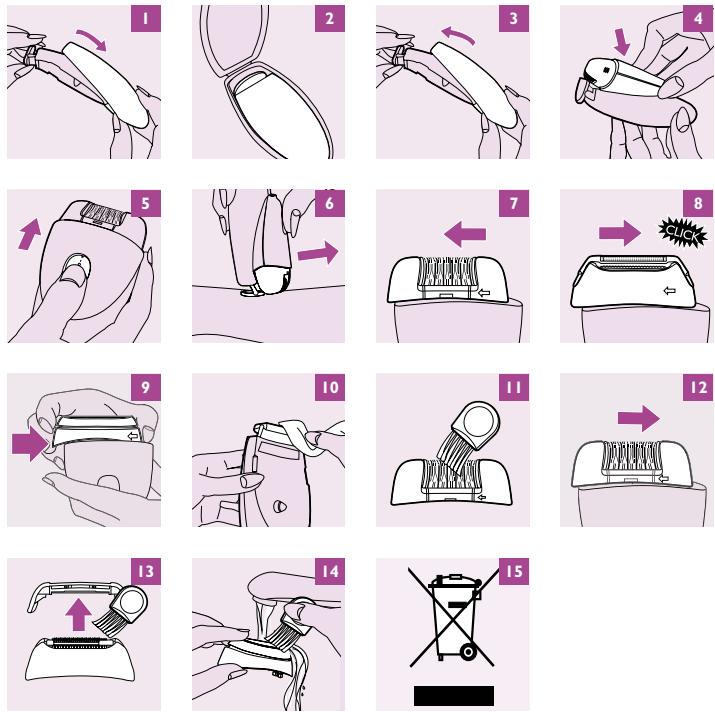 1
2
3
4
5
6
7
8
CLICK
9
10
11
12
13
14
15