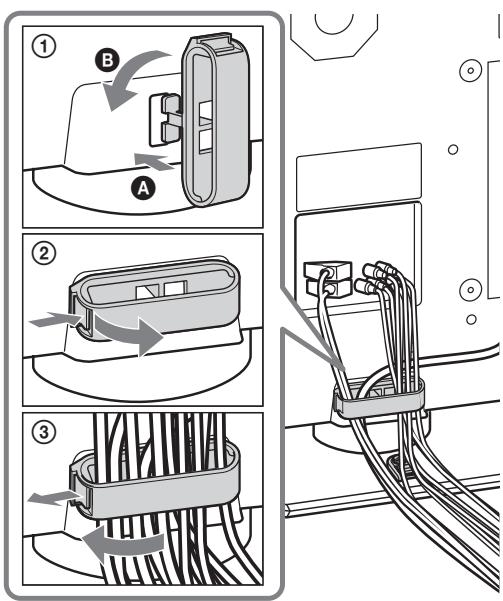 ①
B
A
②
③