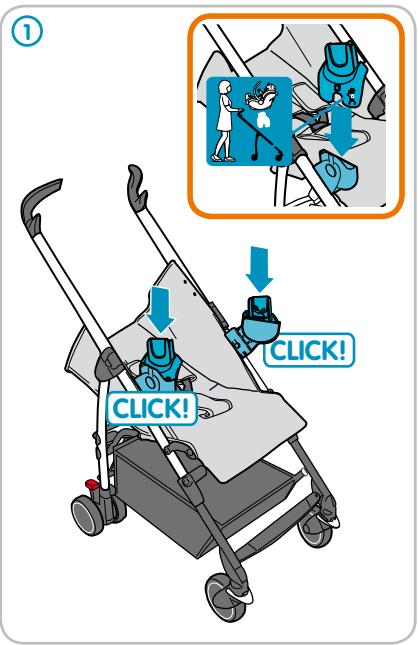 1

CLICK!

CLICK!