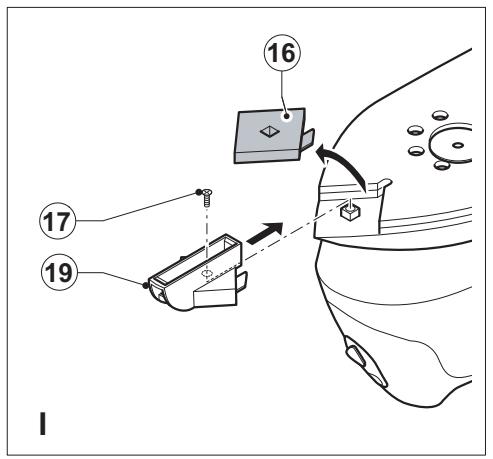 16
17
19
I