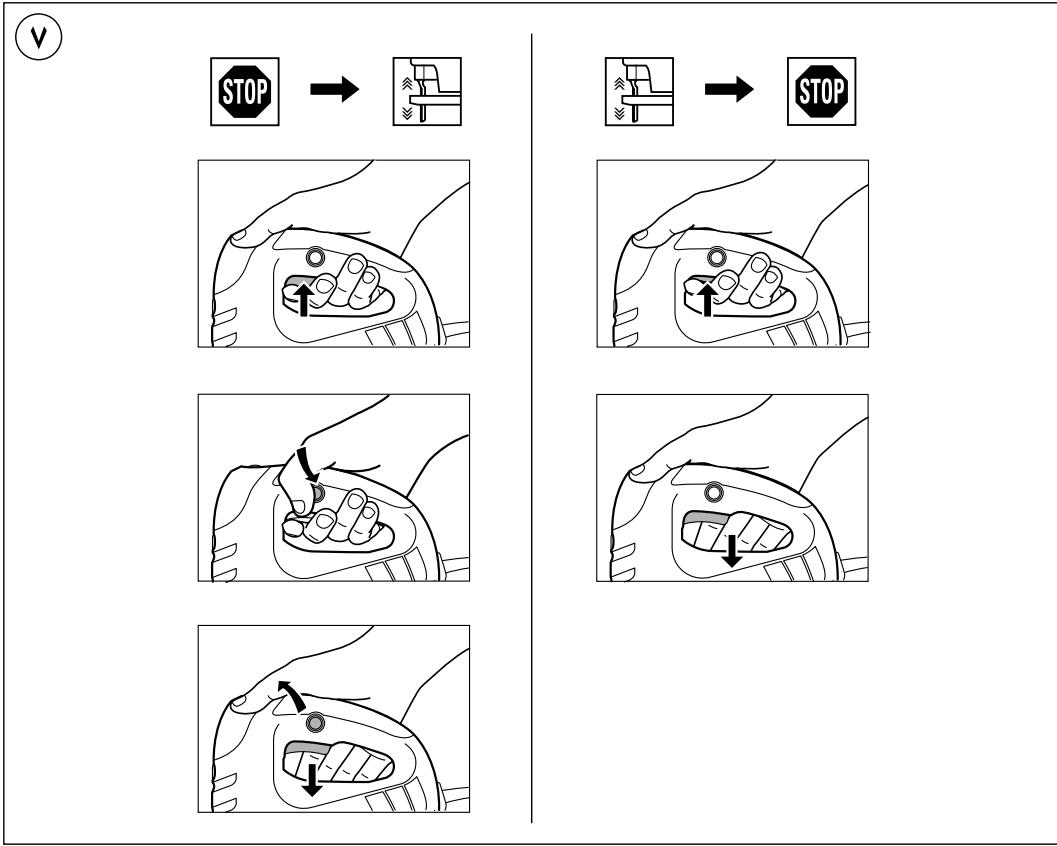 V

STOP

STOP