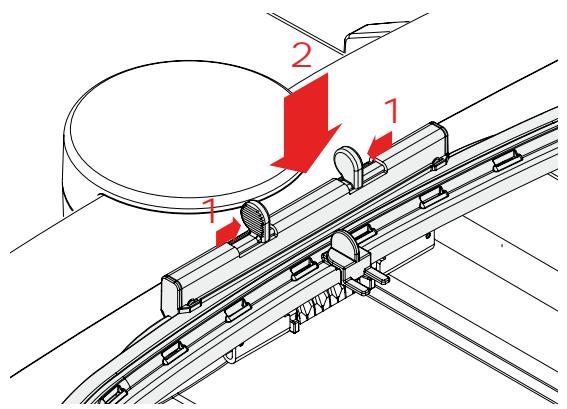 2

1

1