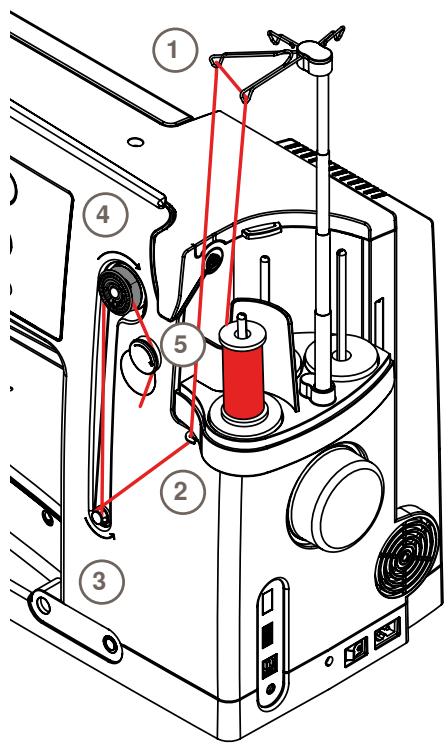 1
4
5
2
3