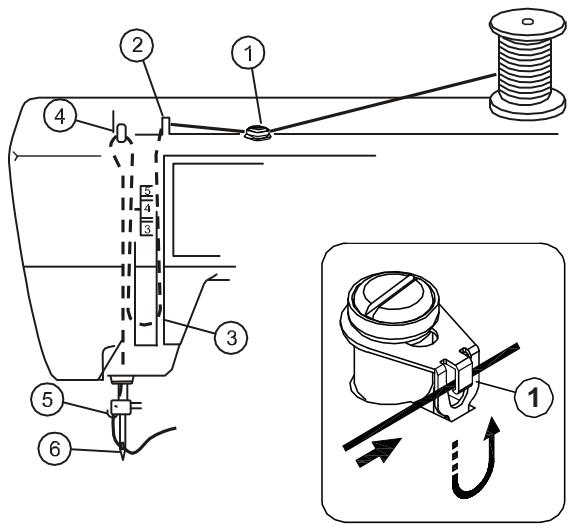 2
1
4
5
4
3
3
5
6
1