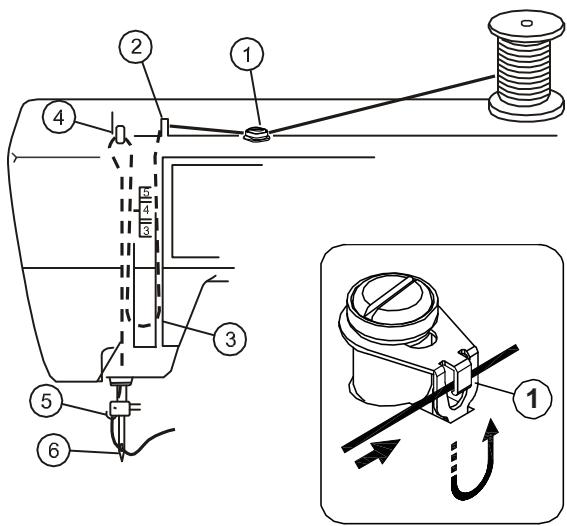 2
1
4
5
4
3
3
5
6
1