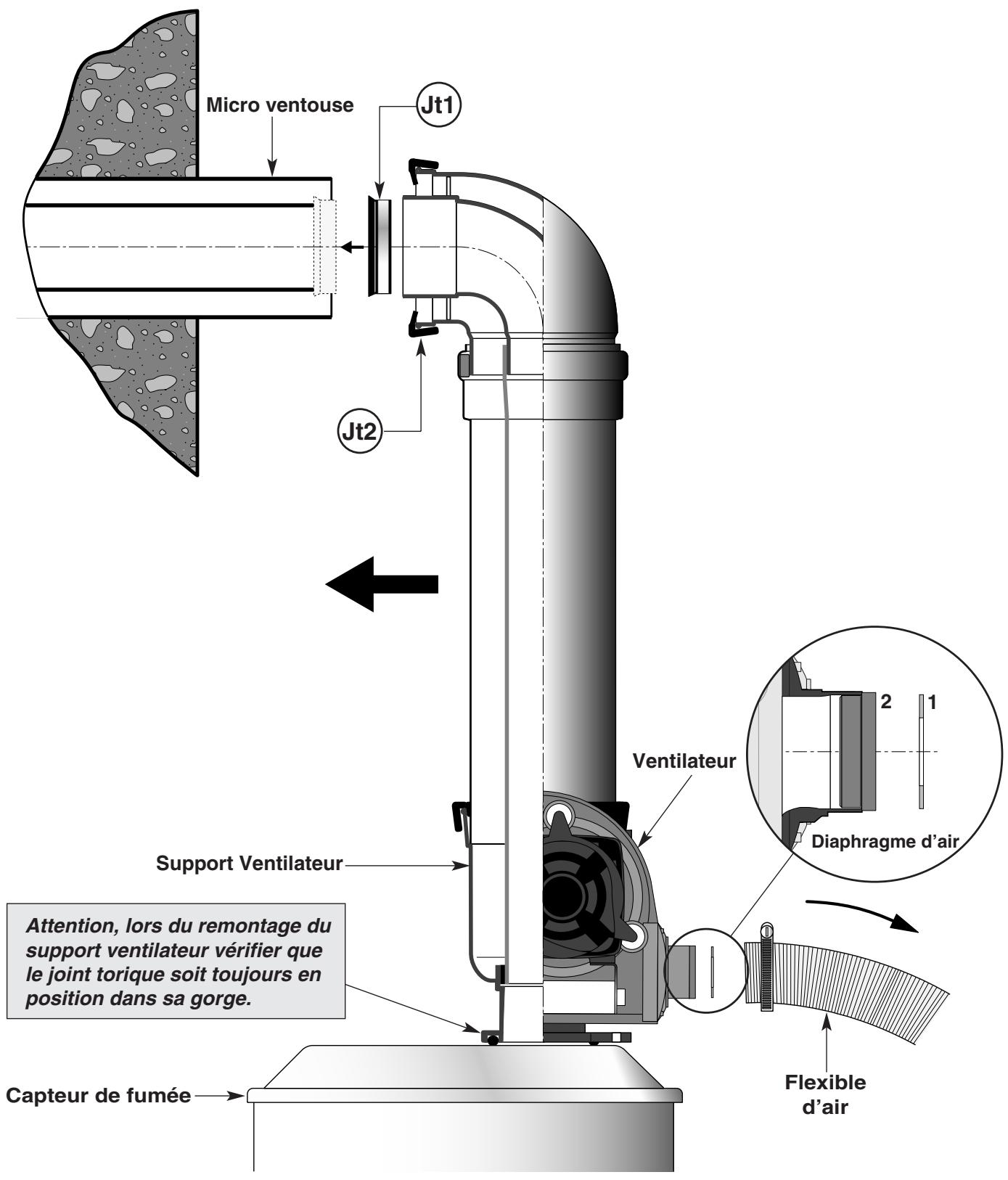 Micro ventouse

Jt1

Jt2

2

1

Ventilateur

Diaphragme d'air

Support Ventilateur

Attention, lors du remontage du support ventilateur vérifier que le joint torique soit toujours en position dans sa gorge.

Capteur de fumée

Flexible d'air