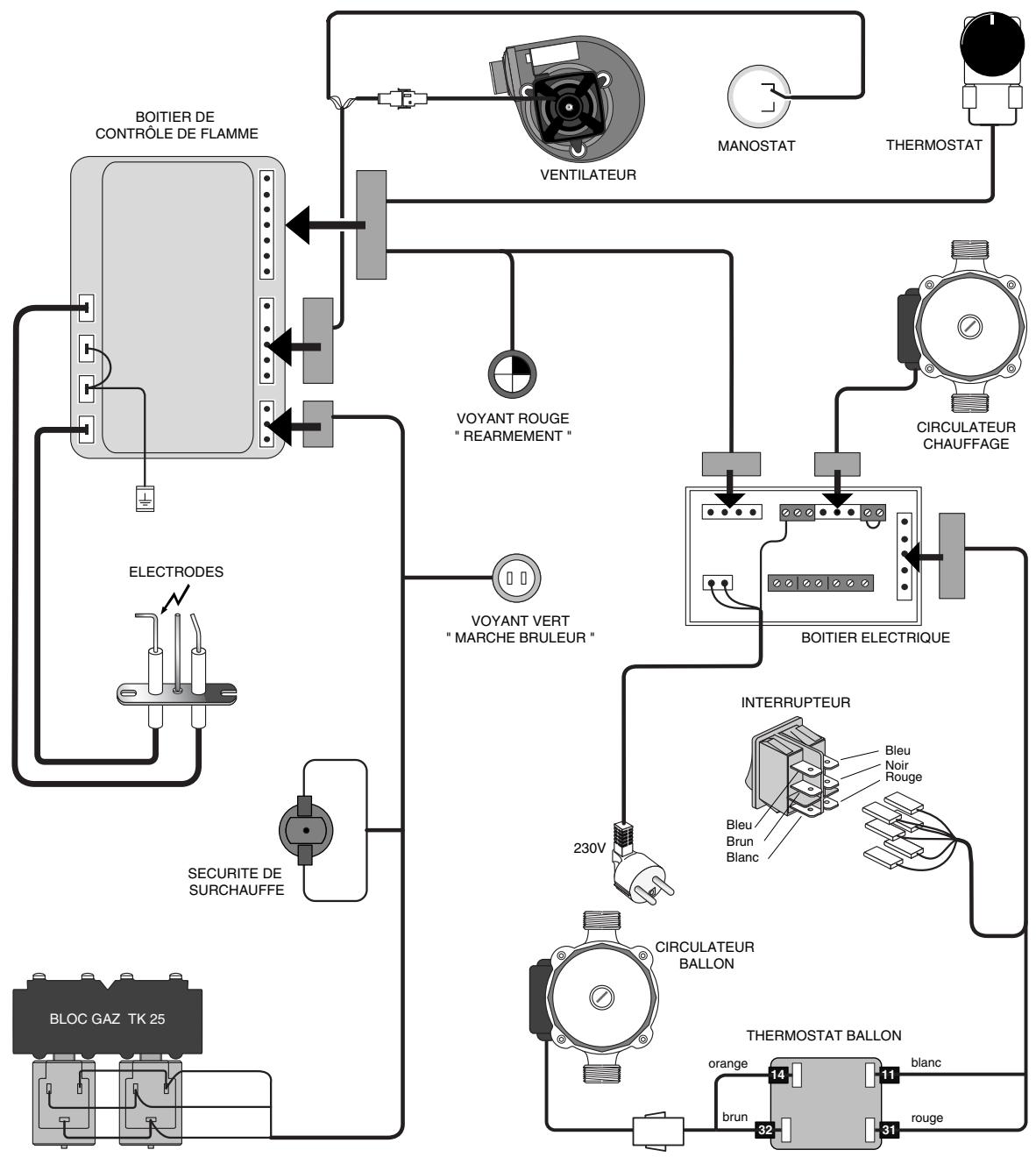 BOITIER DE CONTRÔLE DE FLAMME

VENTILATEUR

MANOSTAT

THERMOSTAT

VOYANT ROUGE " REARMEMENT "

CIRCULATEUR CHAUFFAGE

ELECTRODES

VOYANT VERT " MARCHE BRULEUR "

BOITIER ELECTRIQUE

INTERRUPTEUR

Bleu
Noir
Rouge

Bleu
Brun
Blanc

230V

SECURITE DE SURCHAUFFE

CIRCULATEUR BALLON

BLOC GAZ TK 25

THERMOSTAT BALLON

orange
14
11
blanc
brun
32
31
rouge