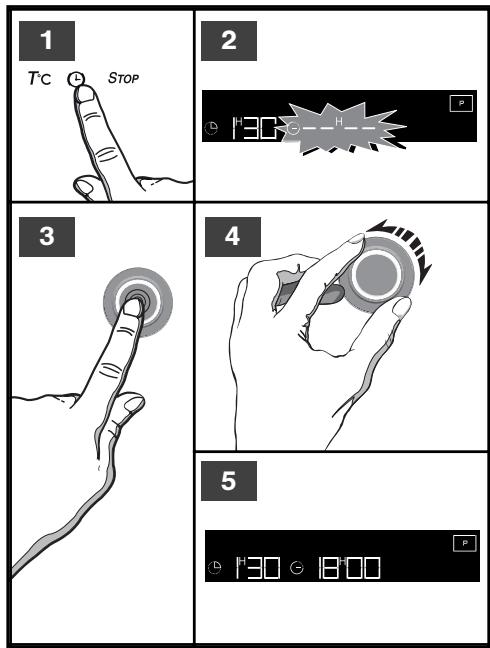 1

T°C STOP

2

P

1H30 --H--

3

4

5

P

1H30 18H00