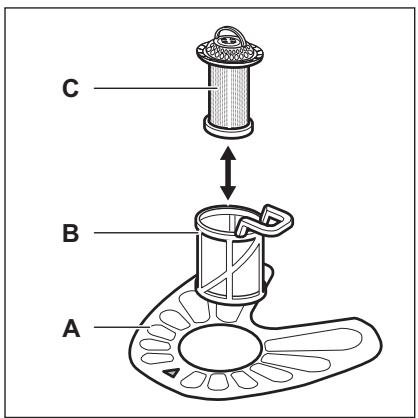 C

B

A