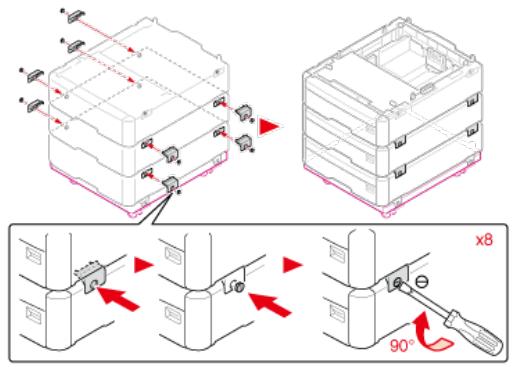 x8

90°