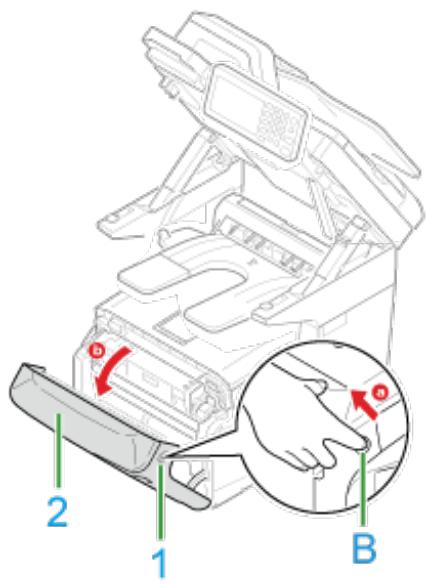 b
a
2
1
B