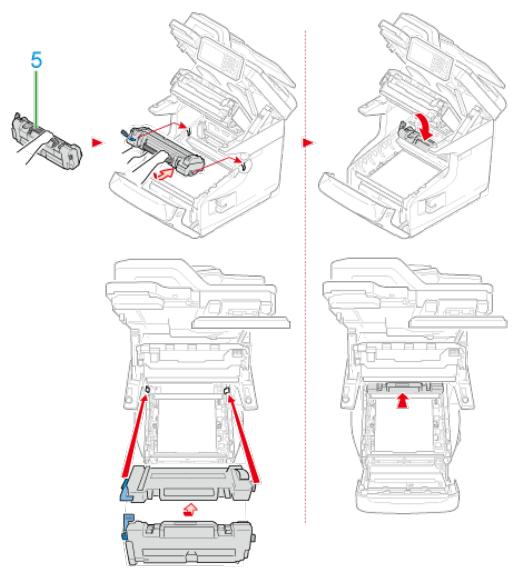 5