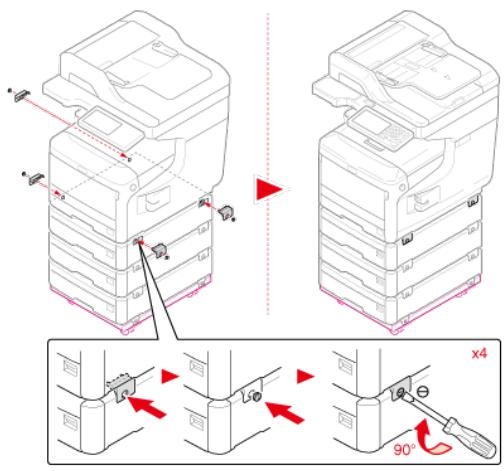 x4

90°