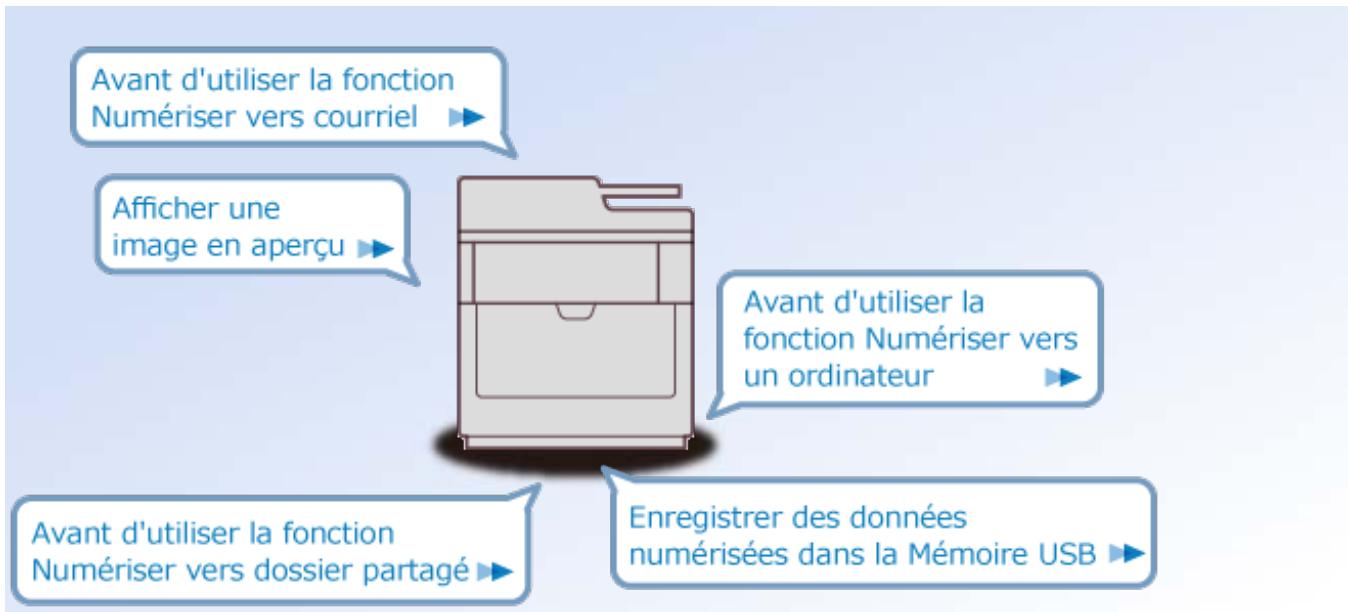 Avant d'utiliser la fonction Numériser vers courriel

Afficher une image en aperçu

Avant d'utiliser la fonction Numériser vers un ordinateur

Avant d'utiliser la fonction Numériser vers dossier partagé

Enregistrer des données numérisées dans la Mémoire USB