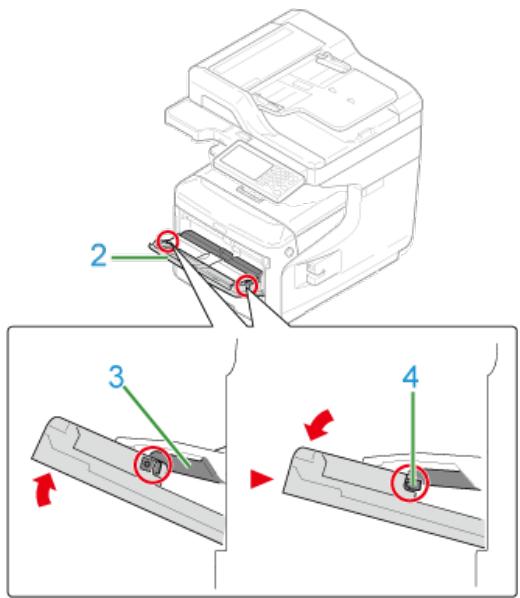 2

3

4