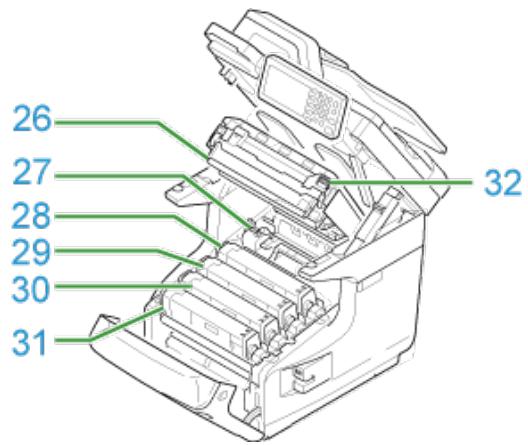 26
27
28
29
30
31
32