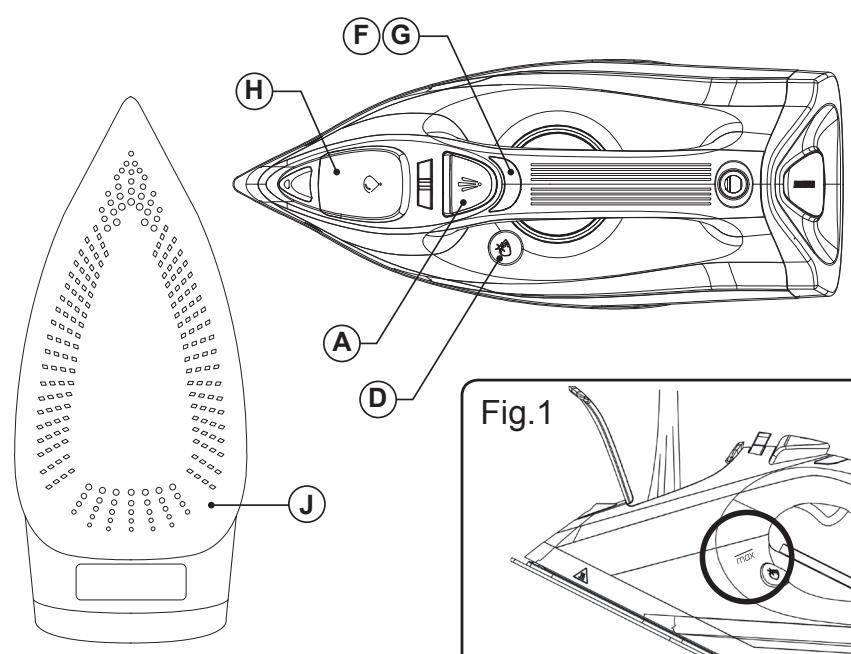 F
G
H
A
D
J
Fig.1
max