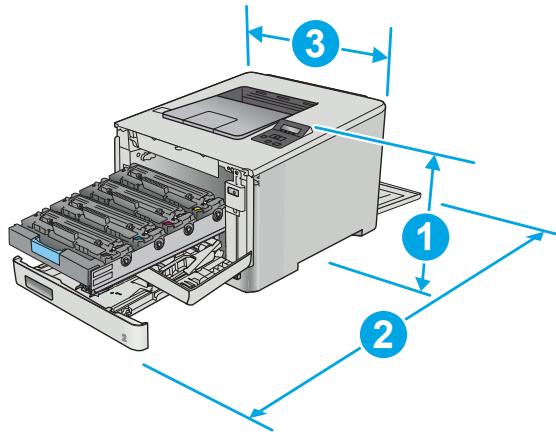 3
1
2
2