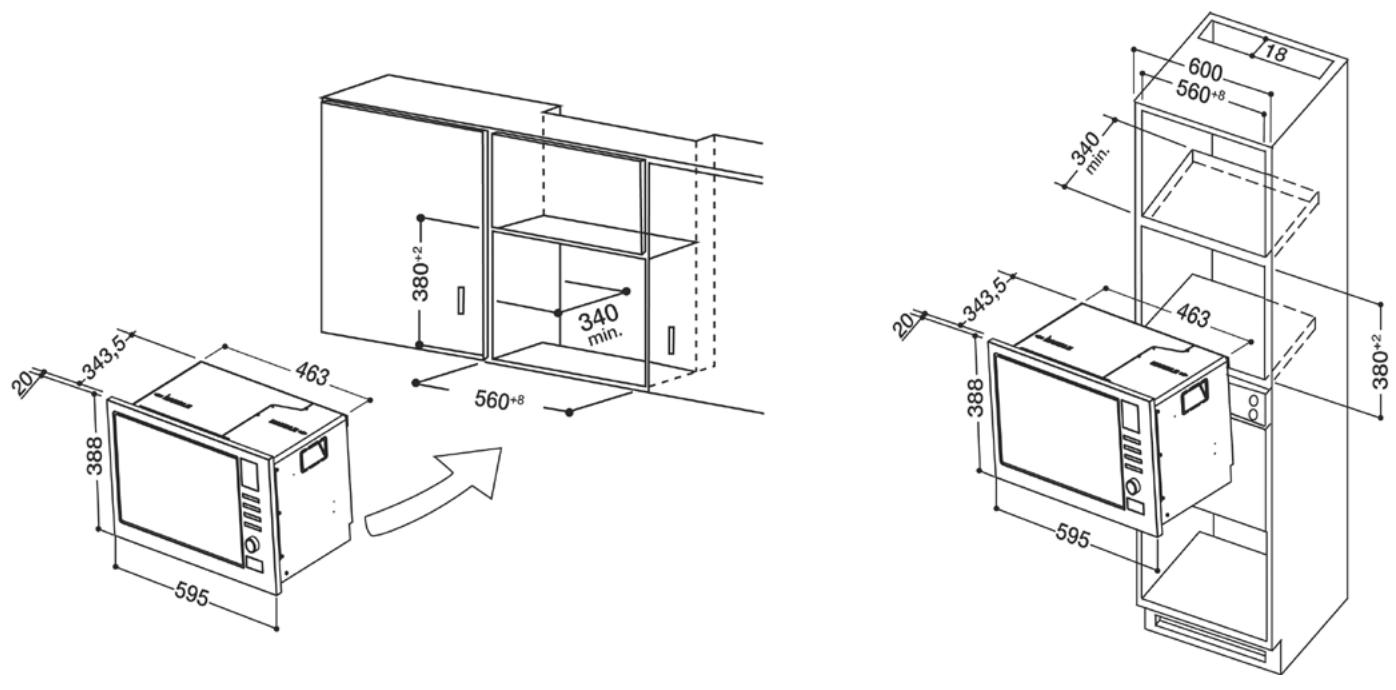 20
343,5
463
388
595
$380^{+2}$
340
min.
$560^{+8}$
18
600
$560^{+8}$
340
min.
20
343,5
463
388
595
$380^{+2}$