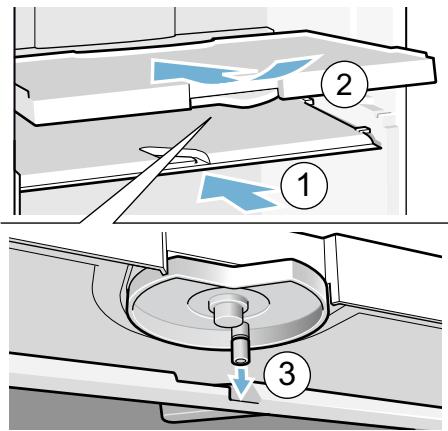 2
1
3