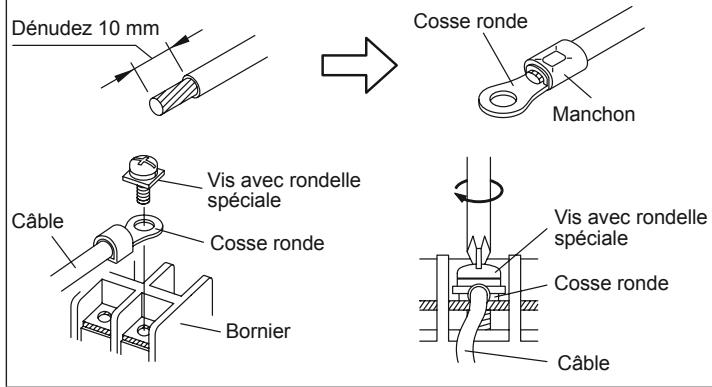 Dénudez 10 mm

Cosse ronde

Manchon

Vis avec rondelle spéciale

Câble

Cosse ronde

Bornier

Vis avec rondelle spéciale

Cosse ronde

Câble