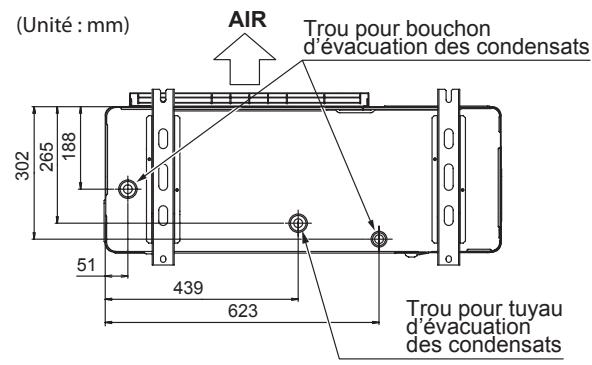 (Unité : mm)

AIR

Trou pour bouchon d'évacuation des condensats

302
265
188

51
439
623

Trou pour tuyau d'évacuation des condensats