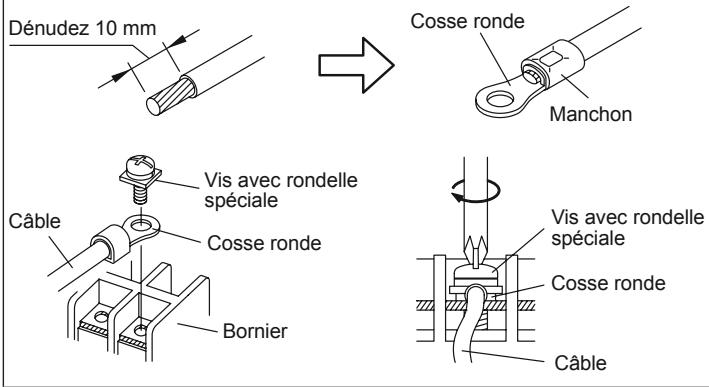 Dénudez 10 mm

Cosse ronde

Manchon

Vis avec rondelle spéciale

Câble

Cosse ronde

Bornier

Vis avec rondelle spéciale

Cosse ronde

Câble