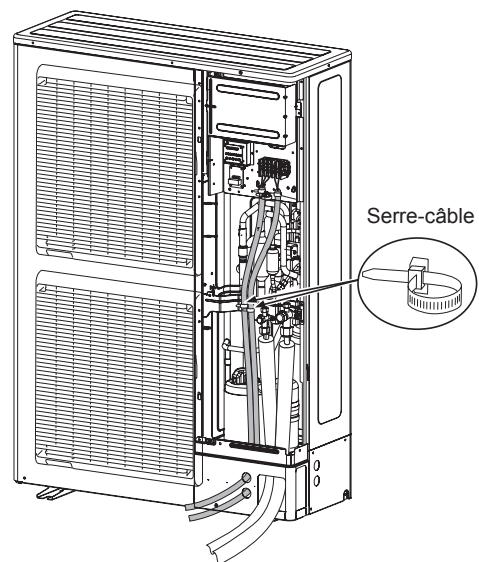 Serre-câble