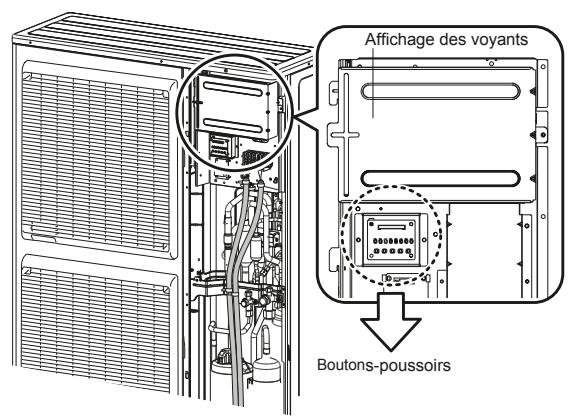 Affichage des voyants

Boutons-poussoirs