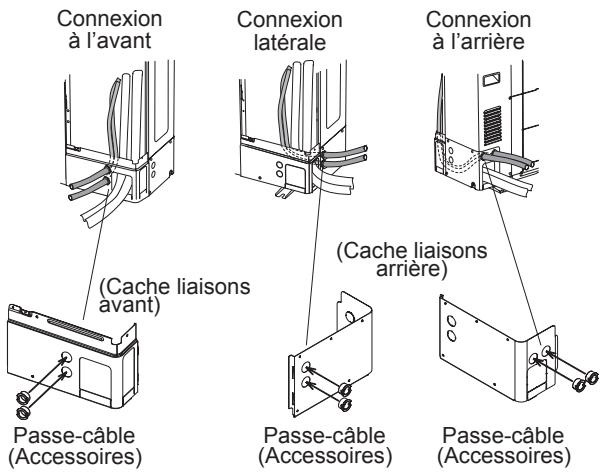 Connexion à l'avant

Connexion latérale

Connexion à l'arrière

(Cache liaisons avant)

(Cache liaisons arrière)

Passe-câble (Accessoires)

Passe-câble (Accessoires)

Passe-câble (Accessoires)