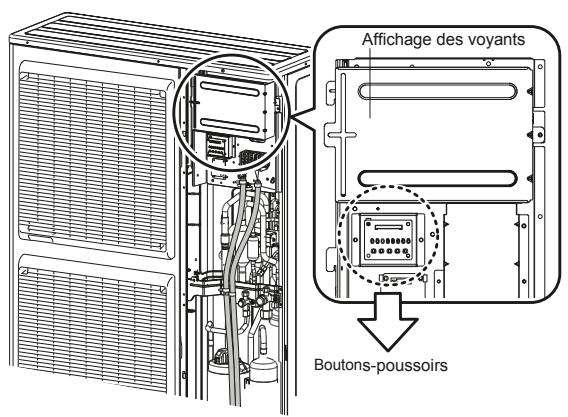 Affichage des voyants

Boutons-poussoirs