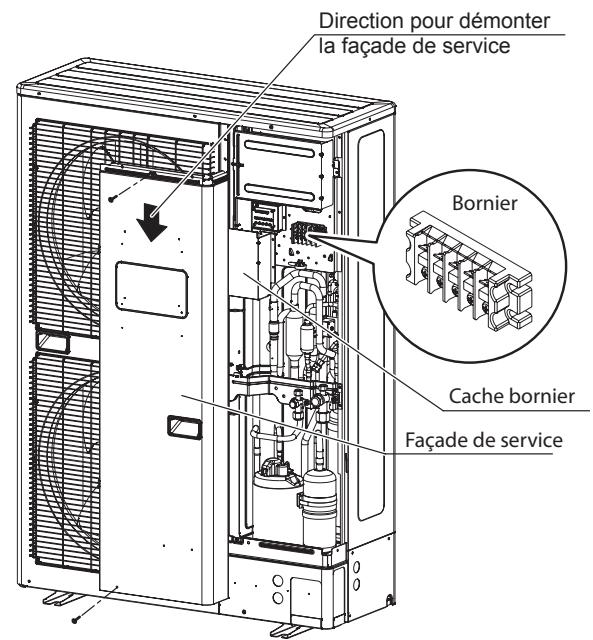 Direction pour démonter la façade de service

Bornier

Cache bornier

Façade de service