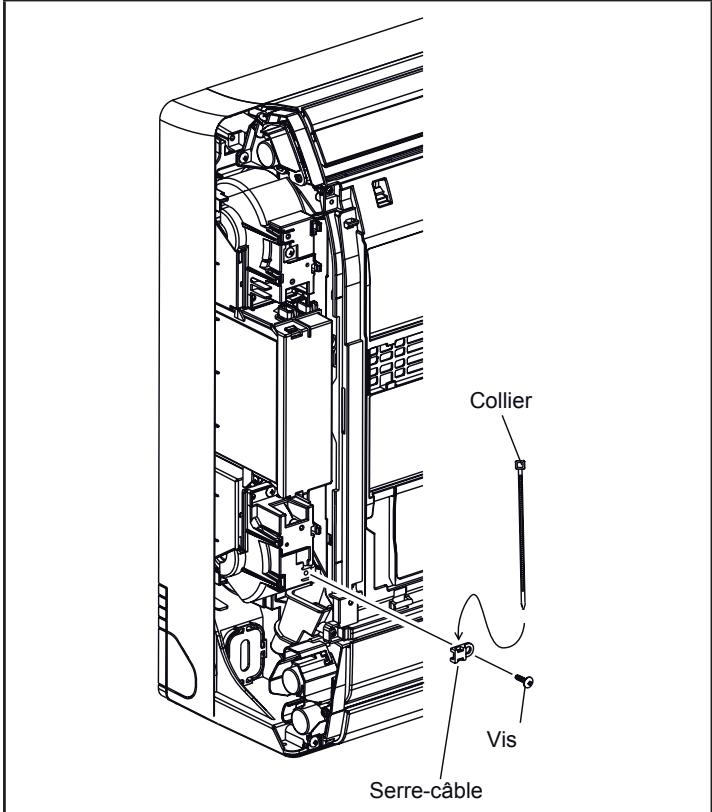 Collier

Vis

Serre-câble