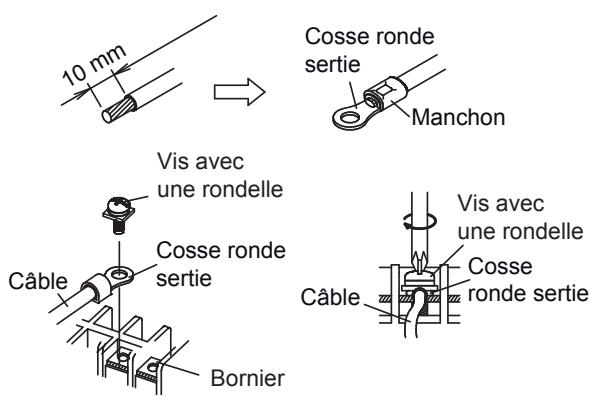 10 mm

Cosse ronde sertie

Manchon

Vis avec une rondelle

Cosse ronde sertie

Câble

Bornier

Vis avec une rondelle

Cosse ronde sertie

Câble