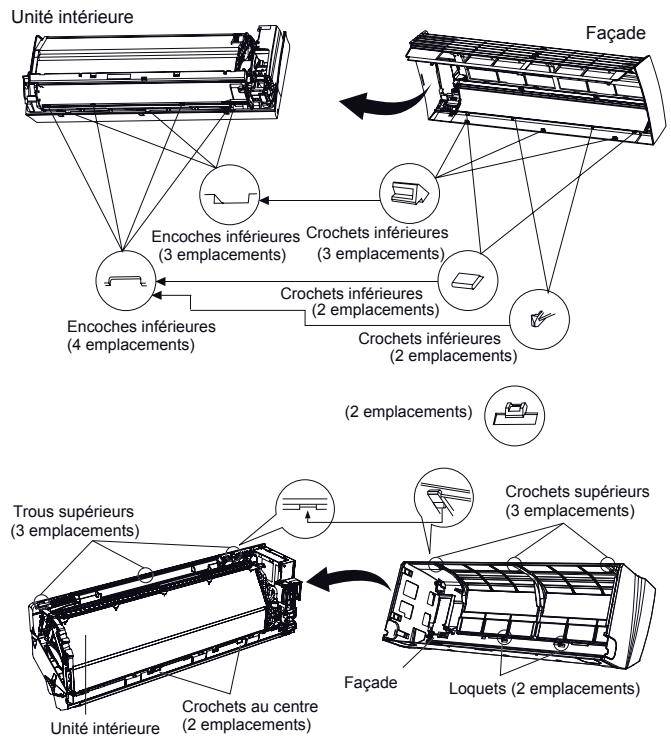 Unité intérieure

Façade

Encoches inférieures
(3 emplacements)

Crochets inférieures
(3 emplacements)

Crochets inférieures
(2 emplacements)

Encoches inférieures
(4 emplacements)

Crochets inférieures
(2 emplacements)

(2 emplacements)

Trous supérieurs
(3 emplacements)

Crochets supérieurs
(3 emplacements)

Façade

Loquets (2 emplacements)

Crochets au centre
(2 emplacements)

Unité intérieure