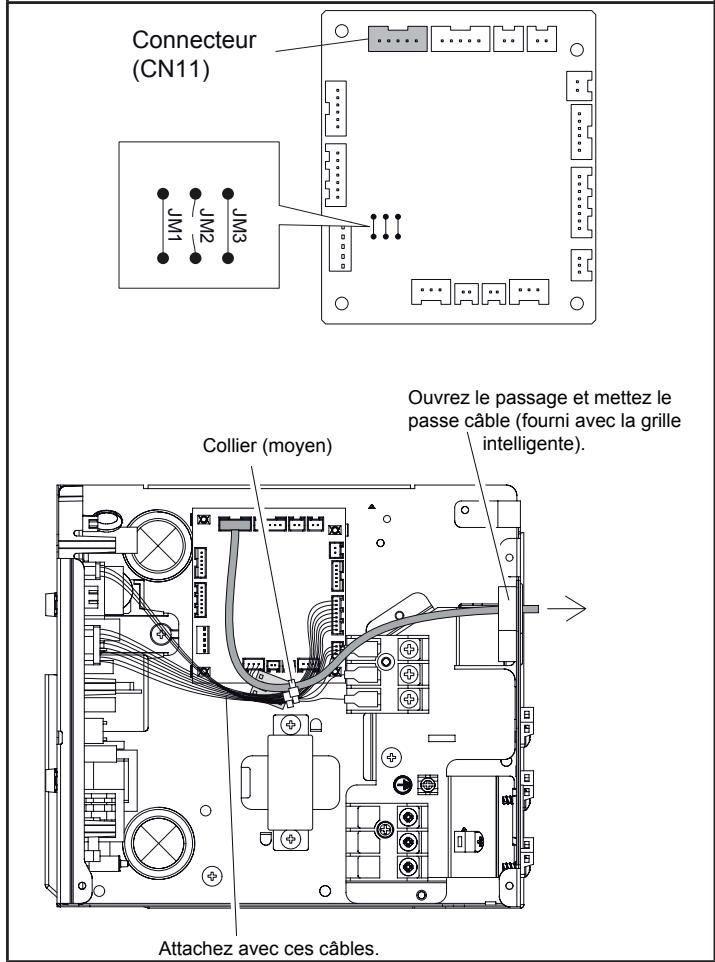 Connecteur
(CN11)

JM1
JM2
JM3

Ouvrez le passage et mettez le passe câble (fourni avec la grille intelligente).

Collier (moyen)

Attachez avec ces câbles.