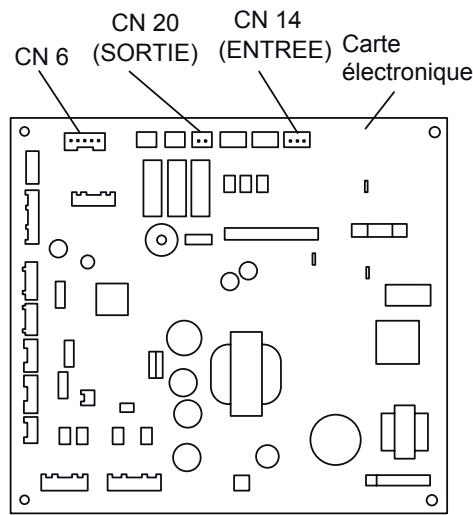 CN 6

CN 20
(SORTIE)

CN 14
(ENTREE)

Carte
électronique