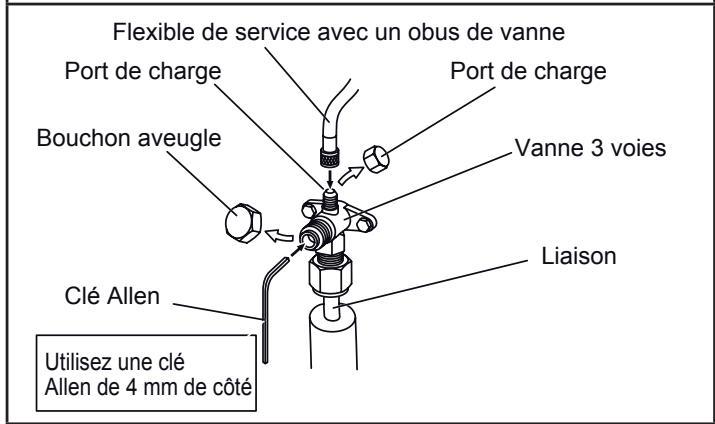 Flexible de service avec un obus de vanne

Port de charge

Port de charge

Bouchon aveugle

Vanne 3 voies

Liaison

Clé Allen

Utilisez une clé
Allen de 4 mm de côté